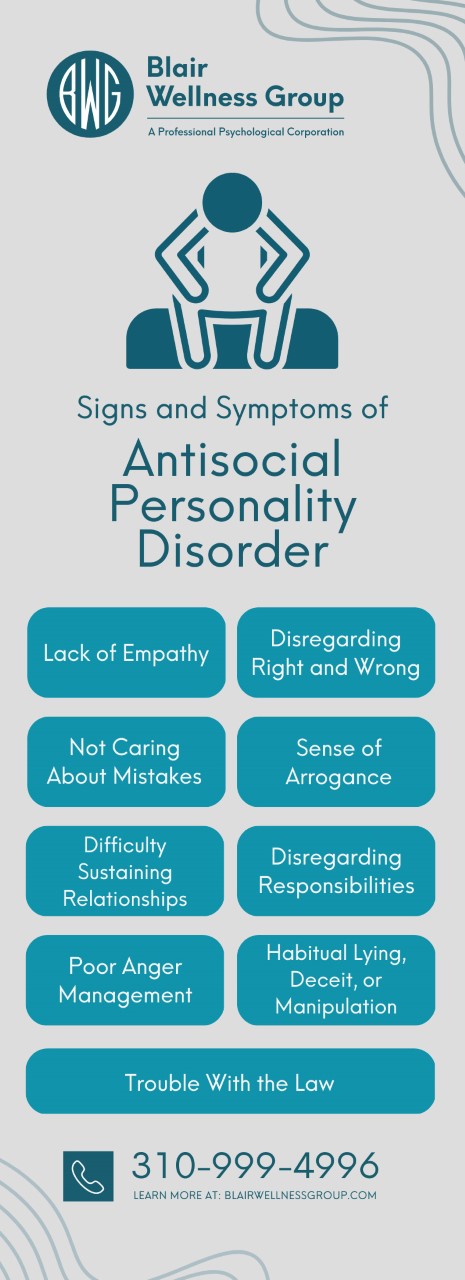 BWG

Blair Wellness Group
A Professional Psychological Corporation

Signs and Symptoms of
Antisocial Personality Disorder

Lack of Empathy

Disregarding Right and Wrong

Not Caring About Mistakes

Sense of Arrogance

Difficulty Sustaining Relationships

Disregarding Responsibilities

Poor Anger Management

Habitual Lying, Deceit, or Manipulation

Trouble With the Law

310-999-4996
LEARN MORE AT: BLAIRWELLNESSGROUP.COM